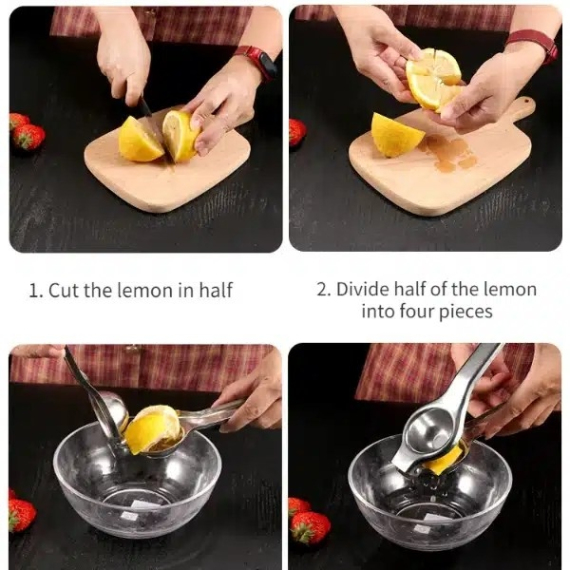 1. Cut the lemon in half

2. Divide half of the lemon into four pieces