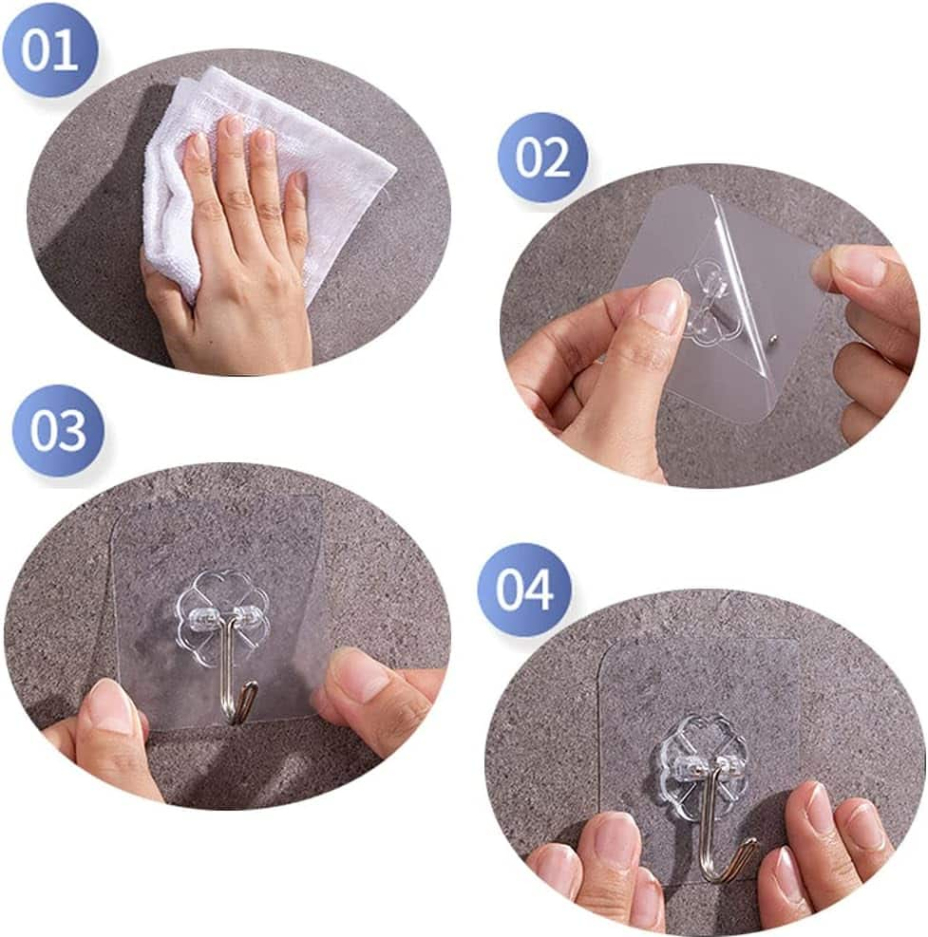 01

02

03

04